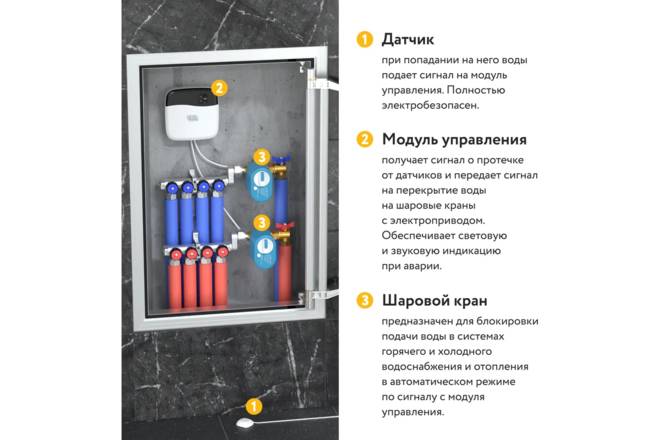 2

3

3

1

1 Датчик

при попадании на него воды подает сигнал на модуль управления. Полностью электробезопасен.

2 Модуль управления

получает сигнал о протечке от датчиков и передает сигнал на перекрытие воды на шаровые краны с электроприводом. Обеспечивает световую и звуковую индикацию при аварии.

3 Шаровой кран

предназначен для блокировки подачи воды в системах горячего и холодного водоснабжения и отопления в автоматическом режиме по сигналу с модуля управления.